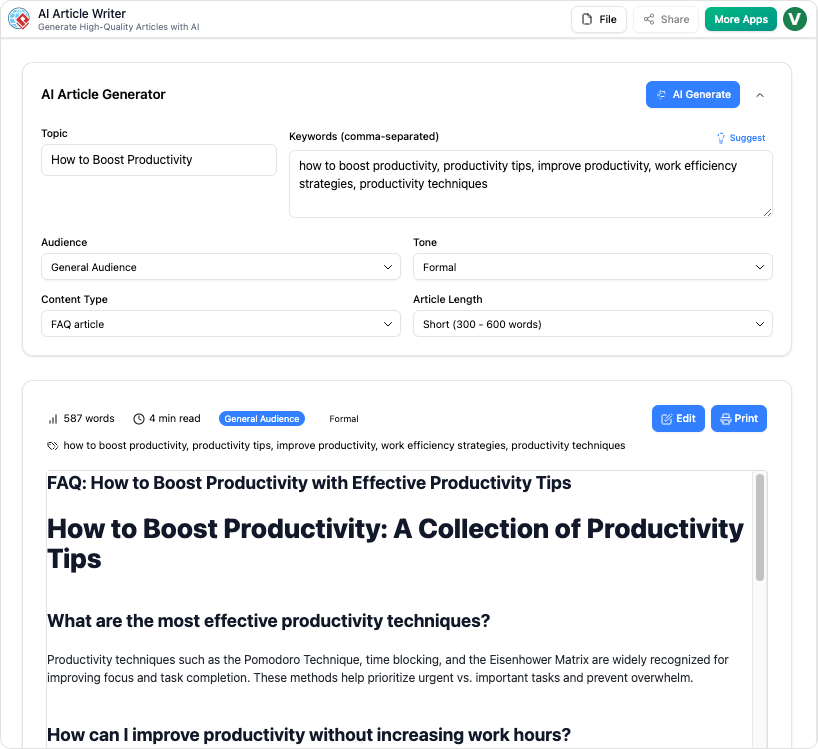 AI Article Writer
Generate High-Quality Articles with AI

File
Share
More Apps
V

AI Article Generator

AI Generate

Topic
How to Boost Productivity

Keywords (comma-separated)
Suggest
how to boost productivity, productivity tips, improve productivity, work efficiency strategies, productivity techniques

Audience
General Audience

Tone
Formal

Content Type
FAQ article

Article Length
Short (300 - 600 words)

587 words
4 min read
General Audience
Formal
Edit
Print

how to boost productivity, productivity tips, improve productivity, work efficiency strategies, productivity techniques

FAQ: How to Boost Productivity with Effective Productivity Tips

How to Boost Productivity: A Collection of Productivity Tips

What are the most effective productivity techniques?

Productivity techniques such as the Pomodoro Technique, time blocking, and the Eisenhower Matrix are widely recognized for improving focus and task completion. These methods help prioritize urgent vs. important tasks and prevent overwhelm.

How can I improve productivity without increasing work hours?