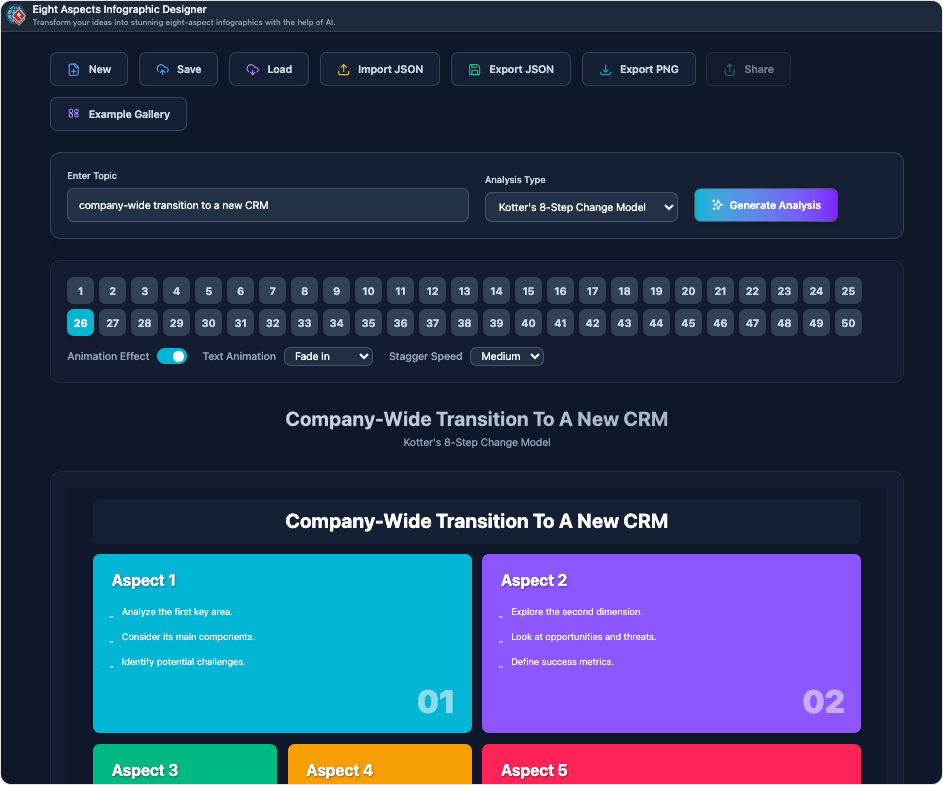 Eight Aspects Infographic Designer
Transform your ideas into stunning eight-aspect infographics with the help of AI.

New
Save
Load
Import JSON
Export JSON
Export PNG
Share
Example Gallery

Enter Topic
company-wide transition to a new CRM
Analysis Type
Kotter's 8-Step Change Model
Generate Analysis

1 2 3 4 5 6 7 8 9 10 11 12 13 14 15 16 17 18 19 20 21 22 23 24 25
26 27 28 29 30 31 32 33 34 35 36 37 38 39 40 41 42 43 44 45 46 47 48 49 50

Animation Effect
Text Animation
Fade In
Stagger Speed
Medium

Company-Wide Transition To A New CRM
Kotter's 8-Step Change Model

Company-Wide Transition To A New CRM

Aspect 1
- Analyze the first key area.
- Consider its main components.
- Identify potential challenges.
01

Aspect 2
- Explore the second dimension.
- Look at opportunities and threats.
- Define success metrics.
02

Aspect 3
Aspect 4
Aspect 5